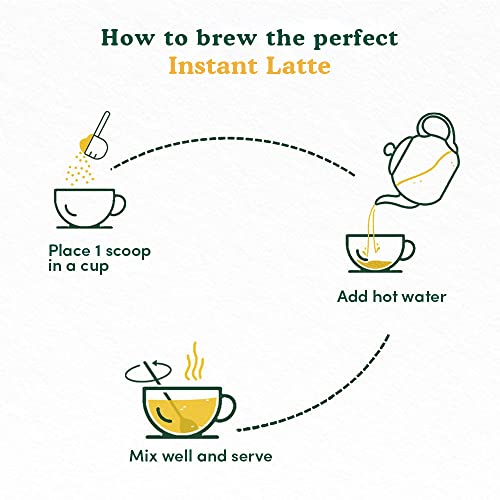 How to brew the perfect
Instant Latte

Place 1 scoop in a cup

Add hot water

Mix well and serve