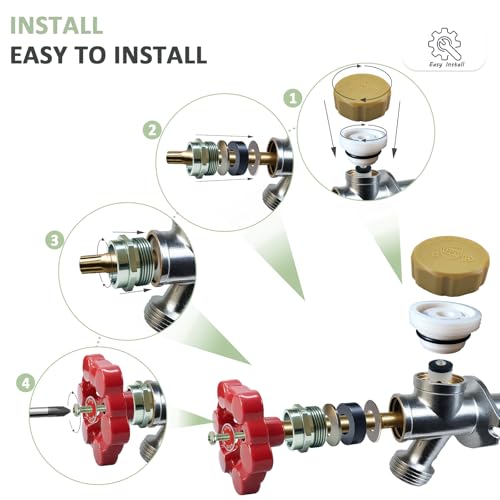 INSTALL
EASY TO INSTALL

Easy Install

1

2

3

4