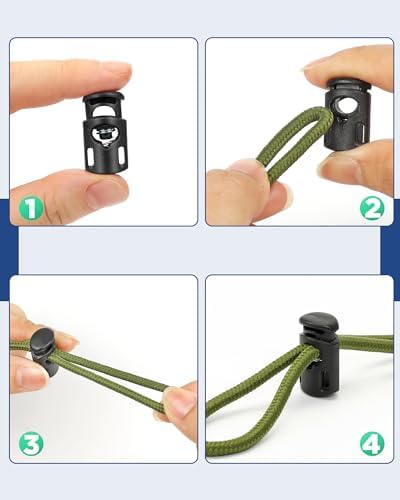 1

2

3

4