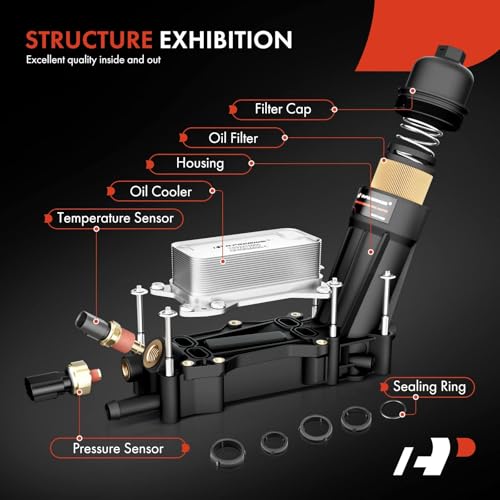 STRUCTURE EXHIBITION
Excellent quality inside and out

Filter Cap

Oil Filter

Housing

Oil Cooler

Temperature Sensor

Sealing Ring

Pressure Sensor