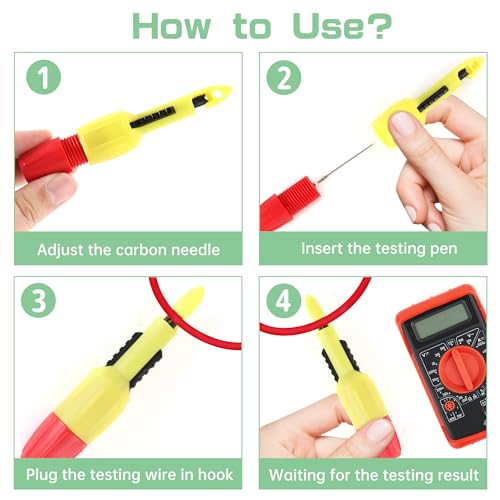 How to Use?

1

Adjust the carbon needle

2

Insert the testing pen

3

Plug the testing wire in hook

4

Waiting for the testing result