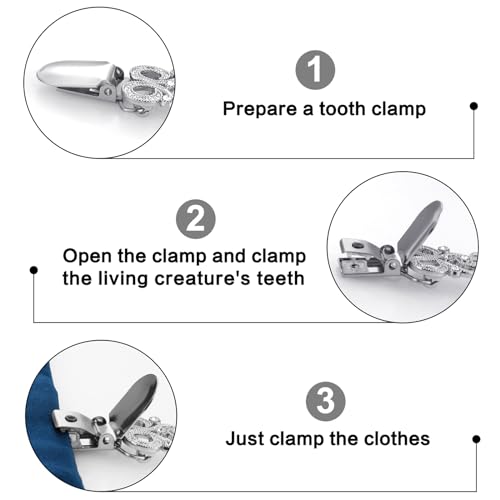 1

Prepare a tooth clamp

2

Open the clamp and clamp the living creature's teeth

3

Just clamp the clothes