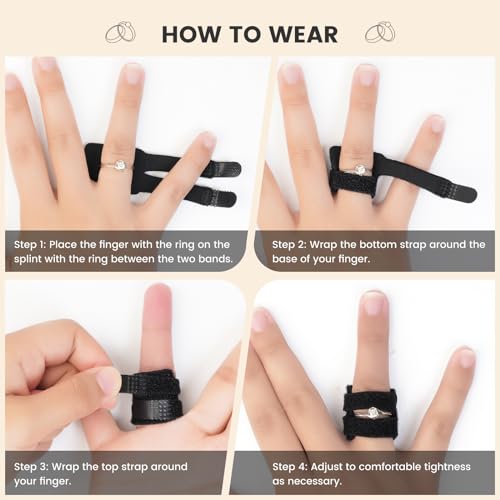 HOW TO WEAR

Step 1: Place the finger with the ring on the splint with the ring between the two bands.

Step 2: Wrap the bottom strap around the base of your finger.

Step 3: Wrap the top strap around your finger.

Step 4: Adjust to comfortable tightness as necessary.