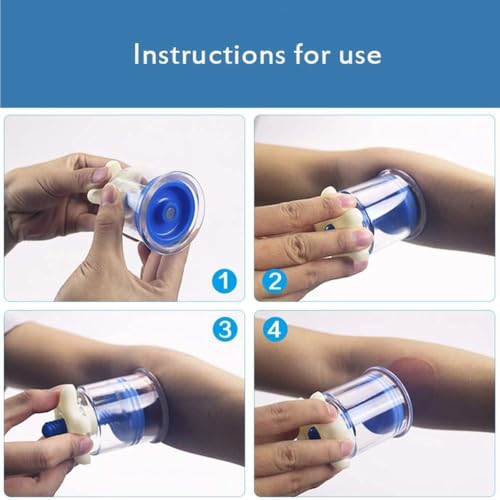 Instructions for use

1

2

3

4