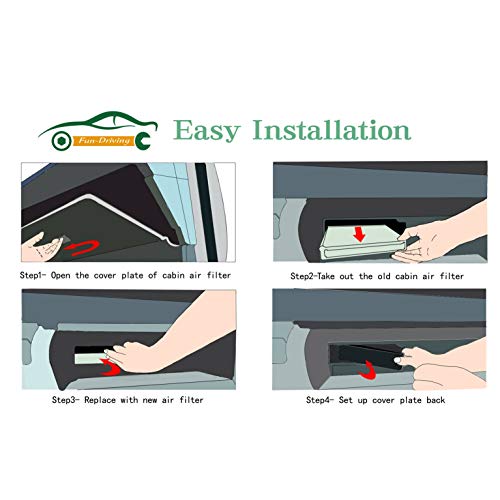 Fun-Driving

Easy Installation

Step1- Open the cover plate of cabin air filter

Step2-Take out the old cabin air filter

Step3- Replace with new air filter

Step4- Set up cover plate back