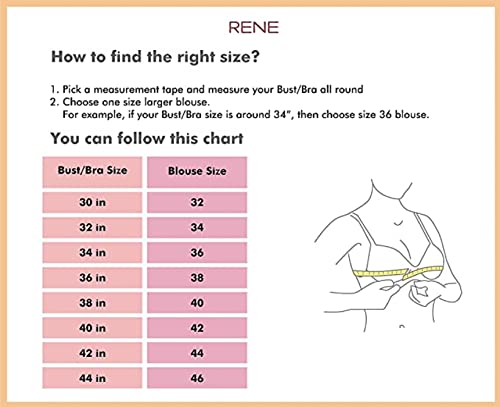 RENE

How to find the right size?

1. Pick a measurement tape and measure your Bust/Bra all round
2. Choose one size larger blouse.
For example, if your Bust/Bra size is around 34", then choose size 36 blouse.

You can follow this chart

| Bust/Bra Size | Blouse Size |
|---|---|
| 30 in | 32 |
| 32 in | 34 |
| 34 in | 36 |
| 36 in | 38 |
| 38 in | 40 |
| 40 in | 42 |
| 42 in | 44 |
| 44 in | 46 |