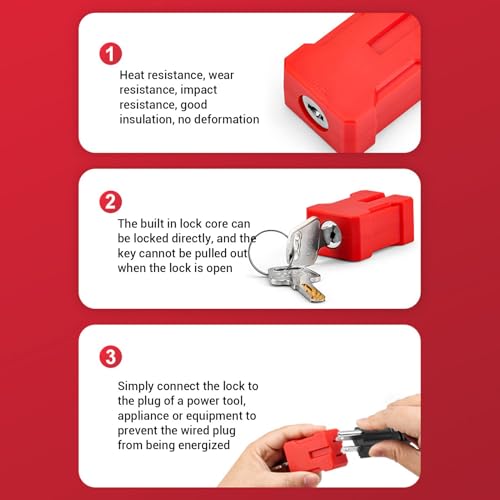 1

Heat resistance, wear resistance, impact resistance, good insulation, no deformation

2

The built in lock core can be locked directly, and the key cannot be pulled out when the lock is open

3

Simply connect the lock to the plug of a power tool, appliance or equipment to prevent the wired plug from being energized