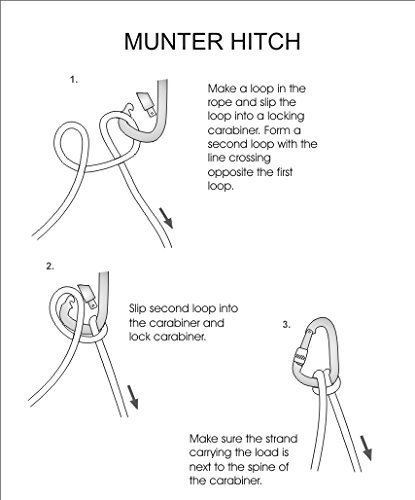 MUNTER HITCH

1.

Make a loop in the rope and slip the loop into a locking carabiner. Form a second loop with the line crossing opposite the first loop.

2.

Slip second loop into the carabiner and lock carabiner.

3.

Make sure the strand carrying the load is next to the spine of the carabiner.