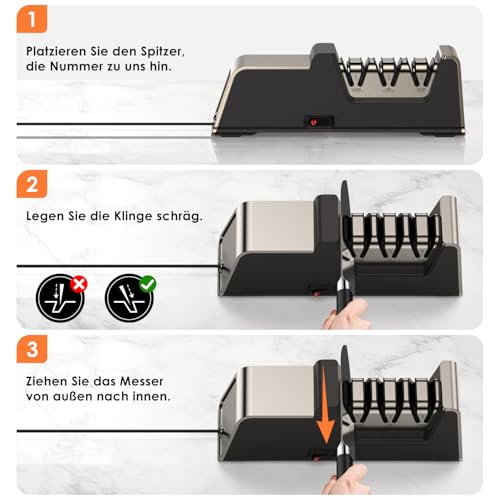 1

Platzieren Sie den Spitzer, die Nummer zu uns hin.

2

Legen Sie die Klinge schräg.

3

Ziehen Sie das Messer von außen nach innen.