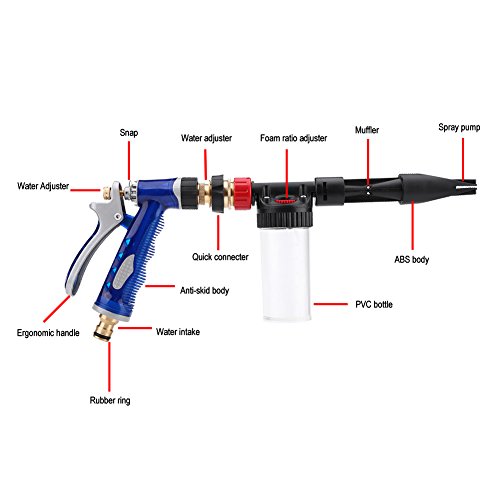 Snap
Water adjuster
Foam ratio adjuster
Muffler
Spray pump
Water Adjuster
Quick connecter
ABS body
Anti-skid body
PVC bottle
Ergonomic handle
Water intake
Rubber ring