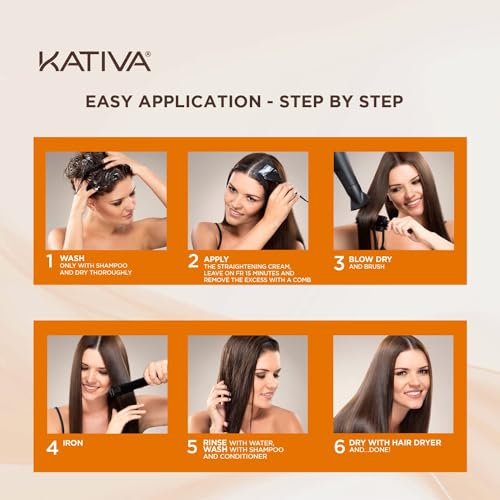 KATIVA®

EASY APPLICATION - STEP BY STEP

1 WASH
ONLY WITH SHAMPOO AND DRY THOROUGHLY

2 APPLY
THE STRAIGHTENING CREAM, LEAVE ON FR 15 MINUTES AND REMOVE THE EXCESS WITH A COMB

3 BLOW DRY
AND BRUSH

4 IRON

5 RINSE WITH WATER, WASH WITH SHAMPOO AND CONDITIONER

6 DRY WITH HAIR DRYER
AND...DONE!