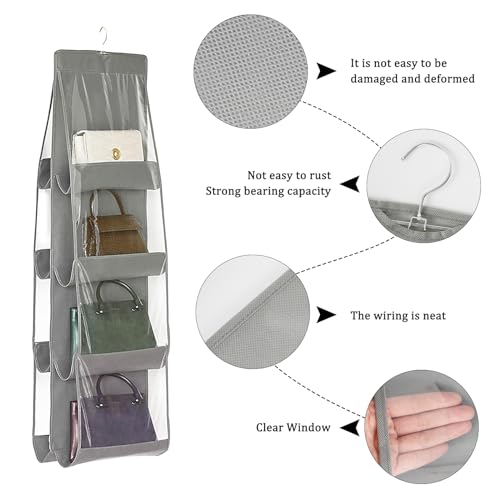 It is not easy to be damaged and deformed

Not easy to rust
Strong bearing capacity

The wiring is neat

Clear Window