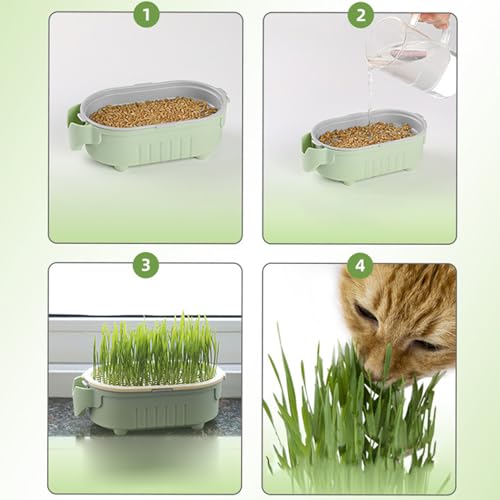 1

2

3

4