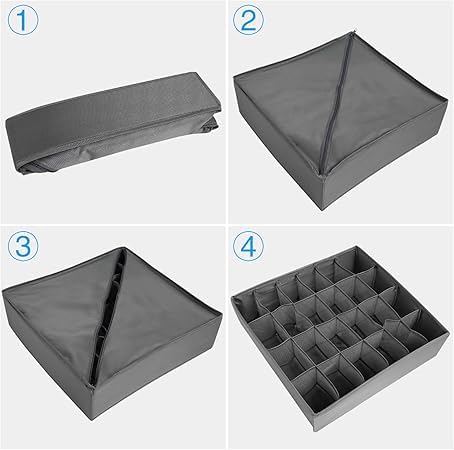 1

2

3

4