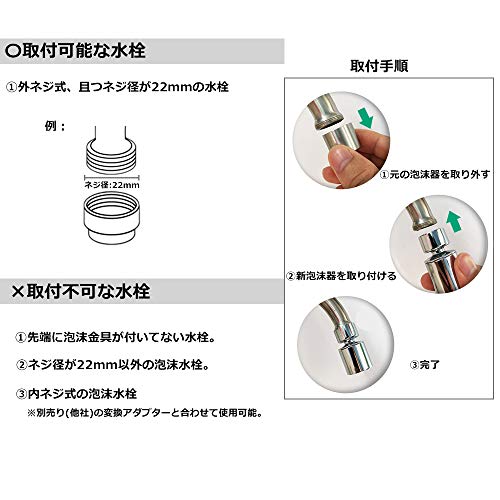 〇取付可能な水栓

①外ネジ式、且つネジ径が22mmの水栓

例：

ネジ径:22mm

×取付不可な水栓

①先端に泡沫金具が付いてない水栓。

②ネジ径が22mm以外の泡沫水栓。

③内ネジ式の泡沫水栓

※別売り(他社)の変換アダプターと合わせて使用可能。

取付手順

①元の泡沫器を取り外す

②新泡沫器を取り付ける

③完了