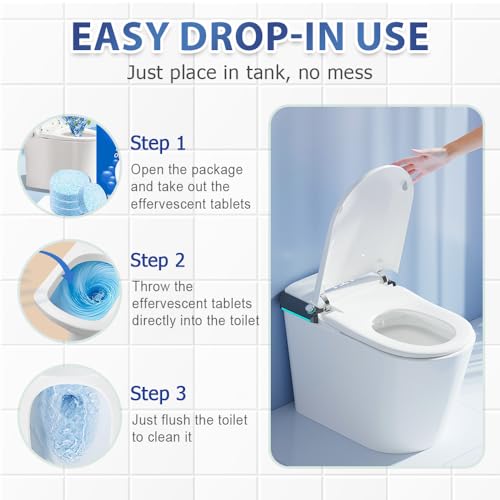 EASY DROP-IN USE

Just place in tank, no mess

Step 1

Open the package and take out the effervescent tablets

Step 2

Throw the effervescent tablets directly into the toilet

Step 3

Just flush the toilet to clean it