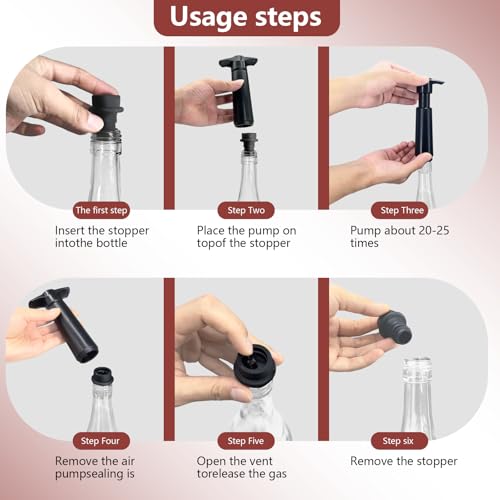 Usage steps

The first step

Insert the stopper intothe bottle

Step Two

Place the pump on topof the stopper

Step Three

Pump about 20-25 times

Step Four

Remove the air pumpsealing is

Step Five

Open the vent torelease the gas

Step six

Remove the stopper