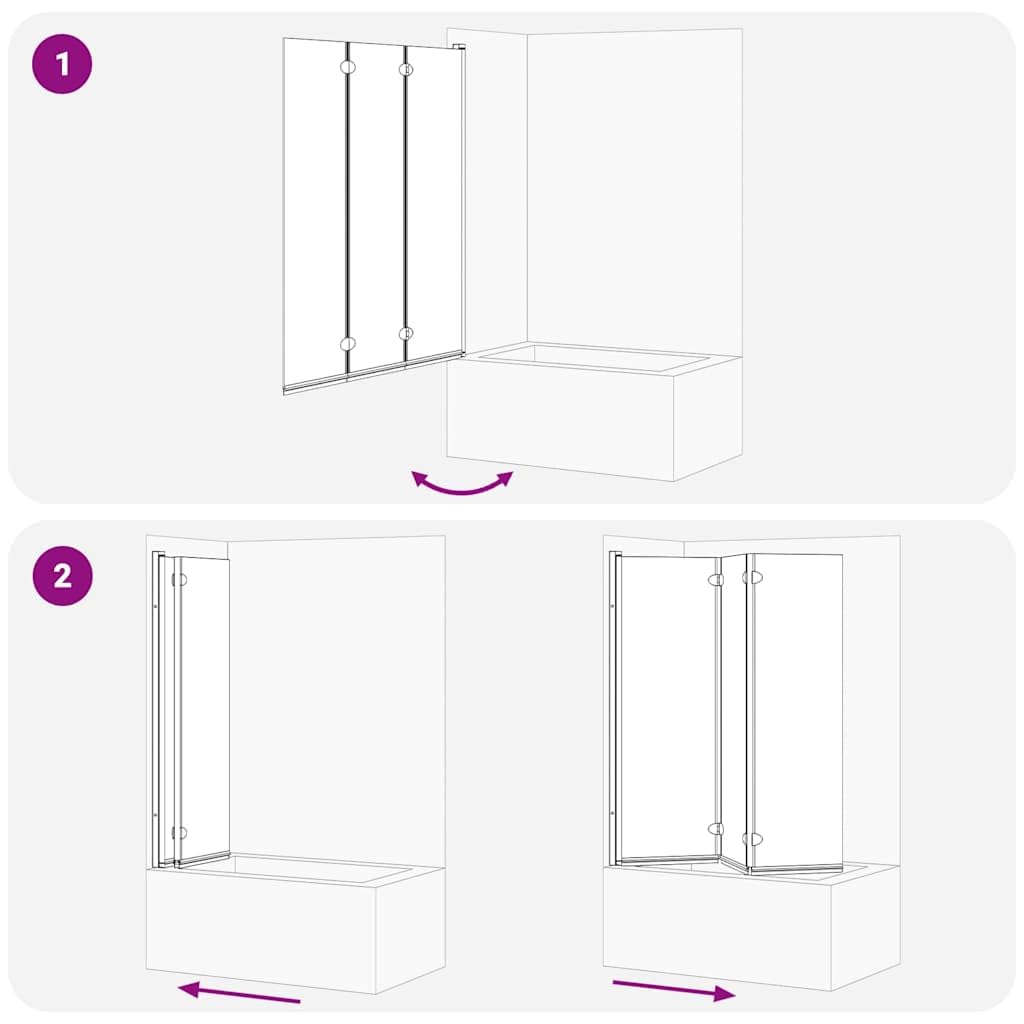 1

2