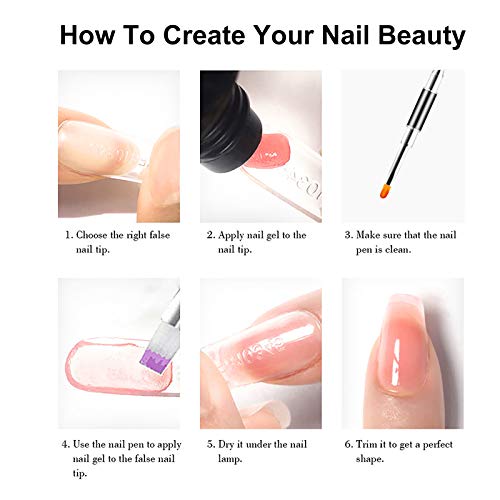 How To Create Your Nail Beauty

1. Choose the right false nail tip.

2. Apply nail gel to the nail tip.

3. Make sure that the nail pen is clean.

4. Use the nail pen to apply nail gel to the false nail tip.

5. Dry it under the nail lamp.

6. Trim it to get a perfect shape.