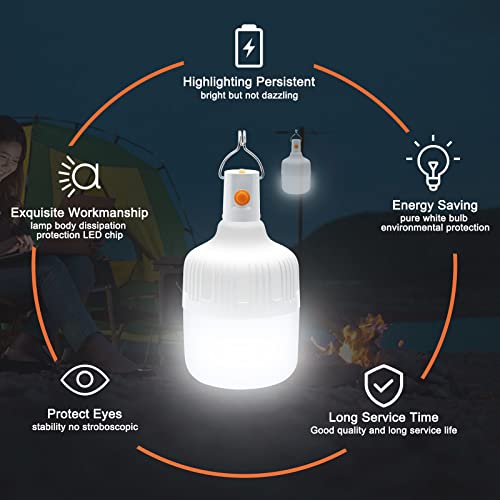 Highlighting Persistent
bright but not dazzling

Exquisite Workmanship
lamp body dissipation
protection LED chip

Energy Saving
pure white bulb
environmental protection

Protect Eyes
stability no stroboscopic

Long Service Time
Good quality and long service life