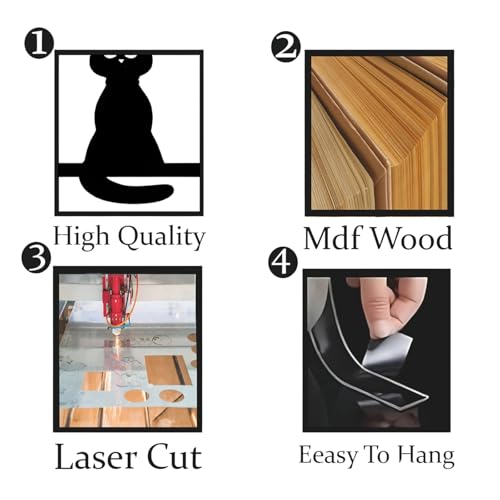 1
High Quality

2
Mdf Wood

3
Laser Cut

4
Eeasy To Hang