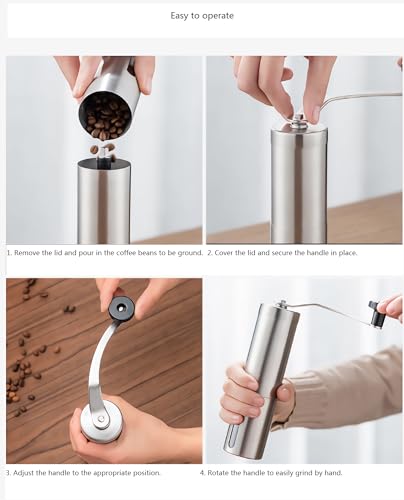 Easy to operate

1. Remove the lid and pour in the coffee beans to be ground.

2. Cover the lid and secure the handle in place.

3. Adjust the handle to the appropriate position.

4. Rotate the handle to easily grind by hand.