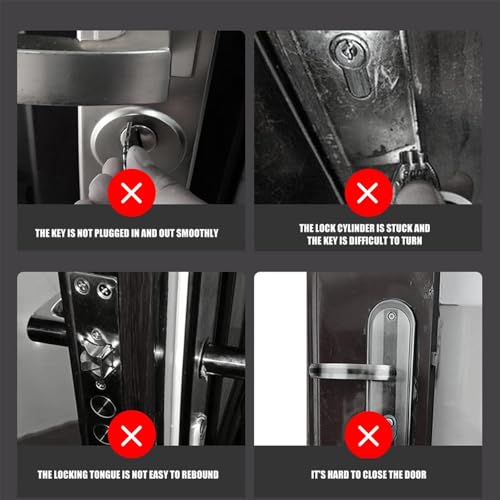 THE KEY IS NOT PLUGGED IN AND OUT SMOOTHLY

THE LOCK CYLINDER IS STUCK AND THE KEY IS DIFFICULT TO TURN

THE LOCKING TONGUE IS NOT EASY TO REBOUND

IT'S HARD TO CLOSE THE DOOR