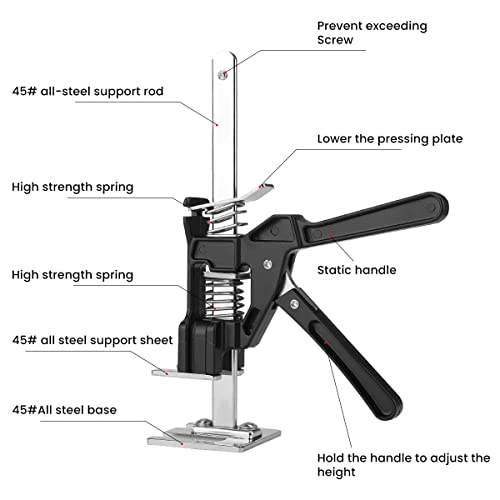 Prevent exceeding
Screw

45# all-steel support rod

Lower the pressing plate

High strength spring

Static handle

High strength spring

45# all steel support sheet

45#All steel base

Hold the handle to adjust the height