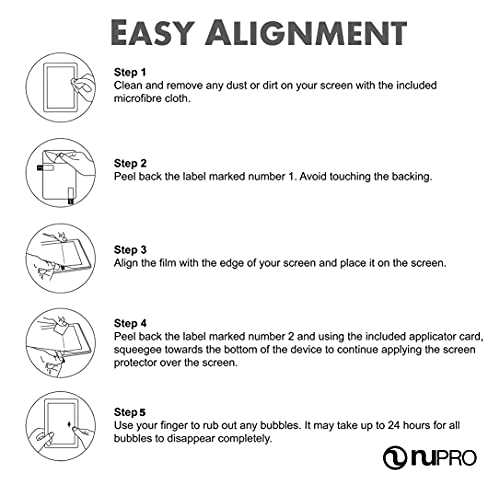 EASY ALIGNMENT

Step 1
Clean and remove any dust or dirt on your screen with the included microfibre cloth.

Step 2
Peel back the label marked number 1. Avoid touching the backing.

Step 3
Align the film with the edge of your screen and place it on the screen.

Step 4
Peel back the label marked number 2 and using the included applicator card, squeegee towards the bottom of the device to continue applying the screen protector over the screen.

Step 5
Use your finger to rub out any bubbles. It may take up to 24 hours for all bubbles to disappear completely.

nuPRO