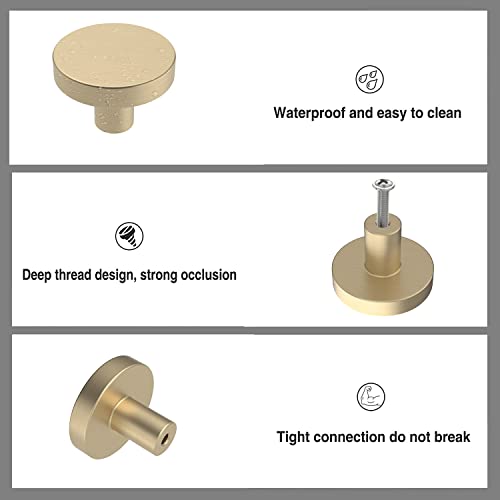 Waterproof and easy to clean

Deep thread design, strong occlusion

Tight connection do not break