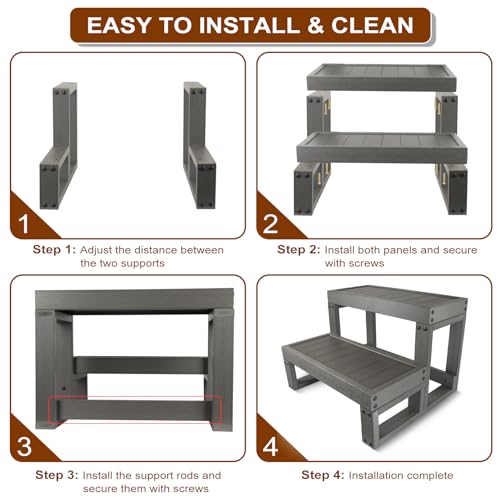 EASY TO INSTALL & CLEAN

1

Step 1: Adjust the distance between the two supports

2

Step 2: Install both panels and secure with screws

3

Step 3: Install the support rods and secure them with screws

4

Step 4: Installation complete