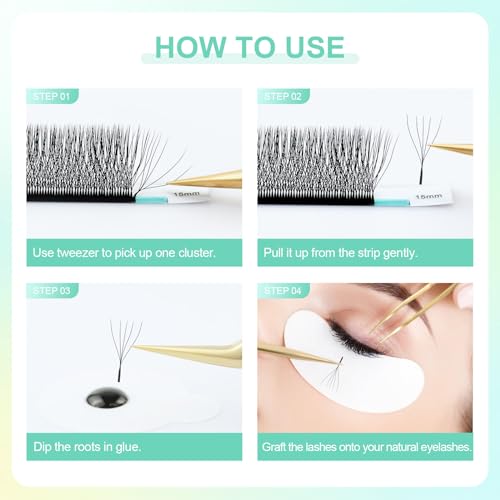 HOW TO USE

STEP 01

15mm

Use tweezer to pick up one cluster.

STEP 02

15mm

Pull it up from the strip gently.

STEP 03

Dip the roots in glue.

STEP 04

Graft the lashes onto your natural eyelashes.