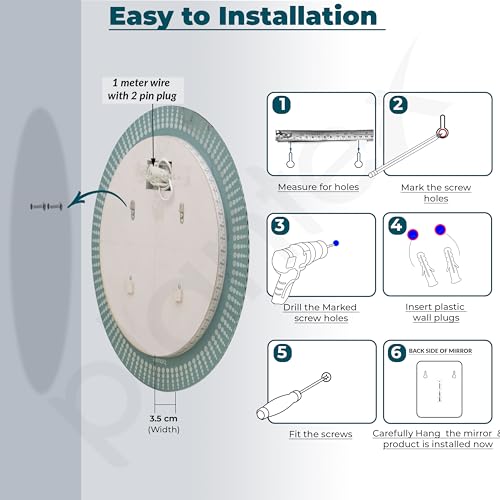 Easy to Installation

1 meter wire with 2 pin plug

3.5 cm
(Width)

1
Measure for holes

2
Mark the screw holes

3
Drill the Marked screw holes

4
Insert plastic wall plugs

5
Fit the screws

6 BACK SIDE OF MIRROR
Carefully Hang the mirror & product is installed now