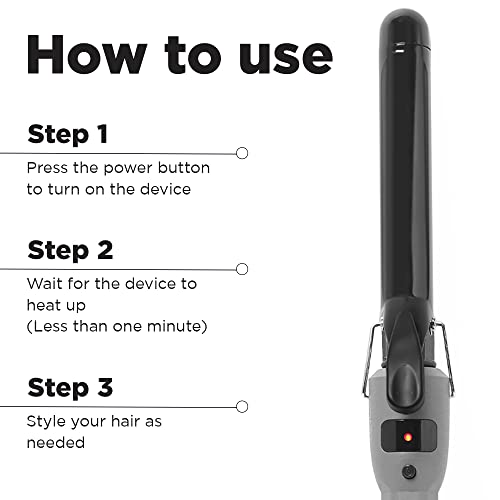 How to use

Step 1

Press the power button to turn on the device

Step 2

Wait for the device to heat up
(Less than one minute)

Step 3

Style your hair as needed