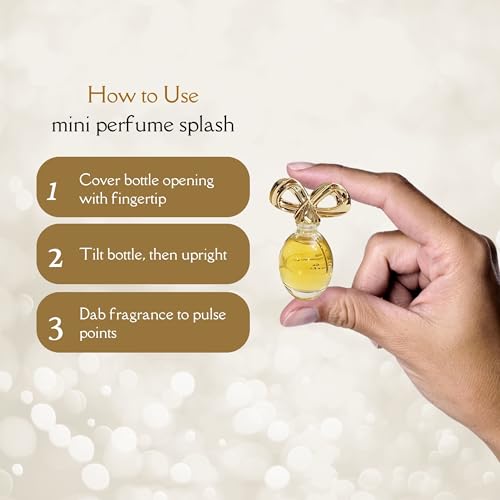 How to Use
mini perfume splash

1 Cover bottle opening with fingertip

2 Tilt bottle, then upright

3 Dab fragrance to pulse points