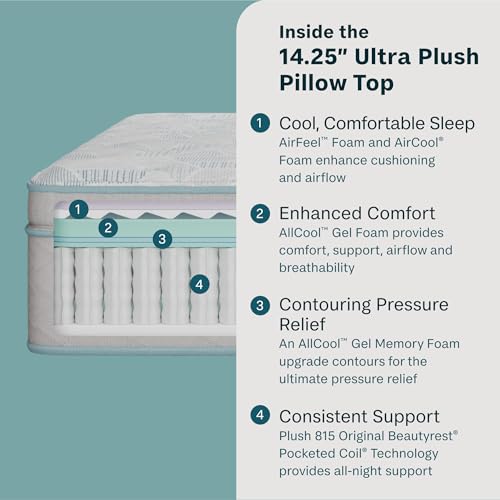 1

2

3

4

Inside the
14.25" Ultra Plush Pillow Top

1 Cool, Comfortable Sleep
AirFeel™ Foam and AirCool® Foam enhance cushioning and airflow

2 Enhanced Comfort
AllCool™ Gel Foam provides comfort, support, airflow and breathability

3 Contouring Pressure Relief
An AllCool™ Gel Memory Foam upgrade contours for the ultimate pressure relief

4 Consistent Support
Plush 815 Original Beautyrest® Pocketed Coil® Technology provides all-night support