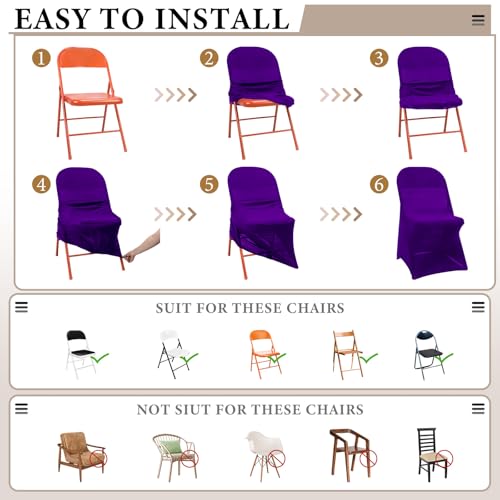 EASY TO INSTALL

1
2
3
4
5
6

SUIT FOR THESE CHAIRS

NOT SIUT FOR THESE CHAIRS