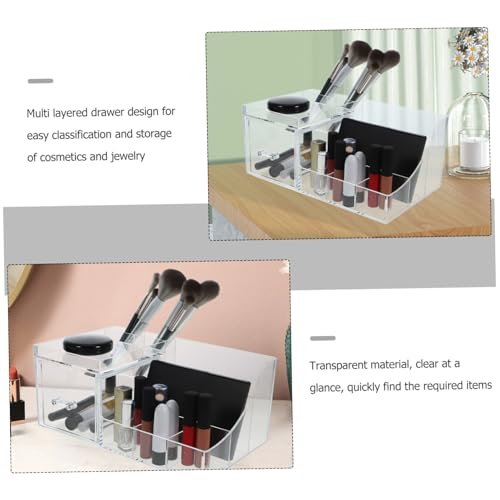 Multi layered drawer design for easy classification and storage of cosmetics and jewelry

Transparent material, clear at a glance, quickly find the required items