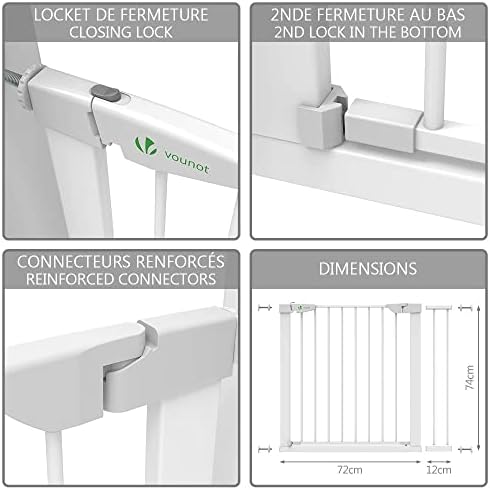 LOCKET DE FERMETURE
CLOSING LOCK

vounot

2NDE FERMETURE AU BAS
2ND LOCK IN THE BOTTOM

CONNECTEURS RENFORCÉS
REINFORCED CONNECTORS

DIMENSIONS

74cm

72cm

12cm