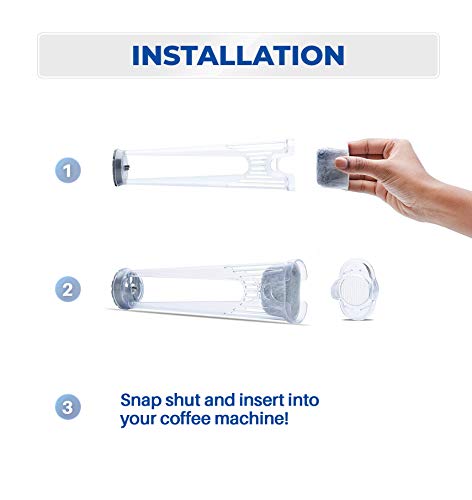 INSTALLATION

1

2

3 Snap shut and insert into your coffee machine!