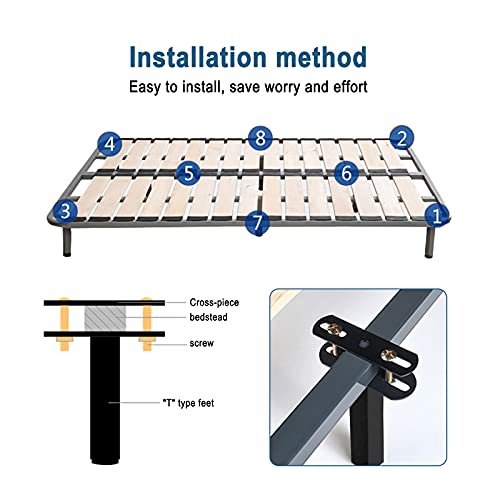 Installation method

Easy to install, save worry and effort

4
8
2
5
6
3
7
1

Cross-piece
bedstead
screw
"T" type feet