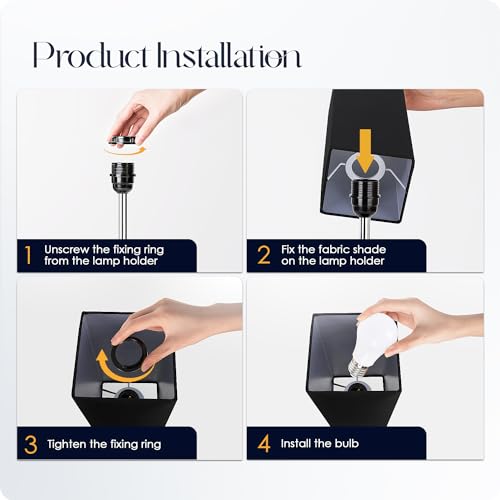 Product Installation

1 Unscrew the fixing ring from the lamp holder

2 Fix the fabric shade on the lamp holder

3 Tighten the fixing ring

4 Install the bulb