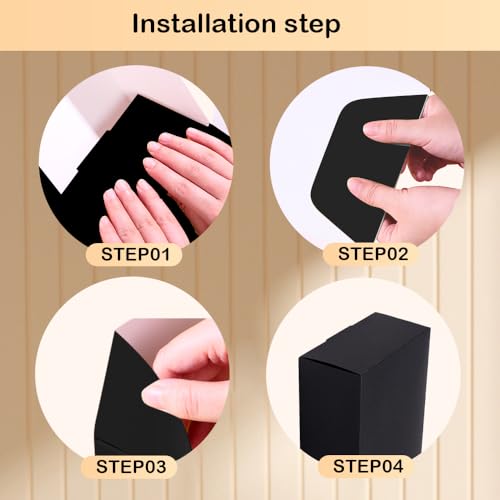 Installation step

STEP01

STEP02

STEP03

STEP04