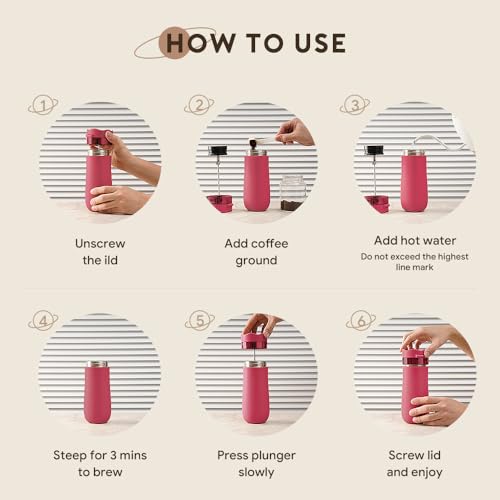 HOW TO USE

1

Unscrew the ild

2

Add coffee ground

3

Add hot water
Do not exceed the highest line mark

4

Steep for 3 mins to brew

5

Press plunger slowly

6

Screw lid and enjoy