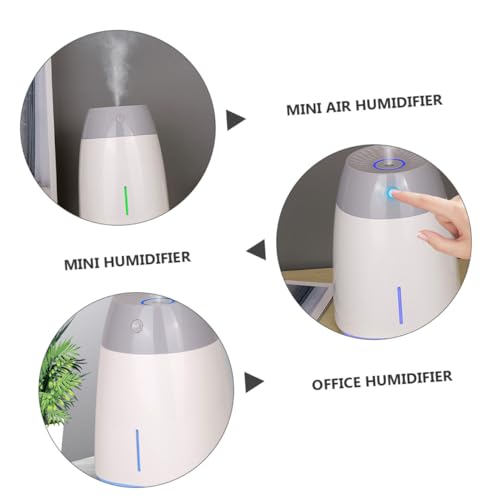 MINI AIR HUMIDIFIER

MINI HUMIDIFIER

OFFICE HUMIDIFIER