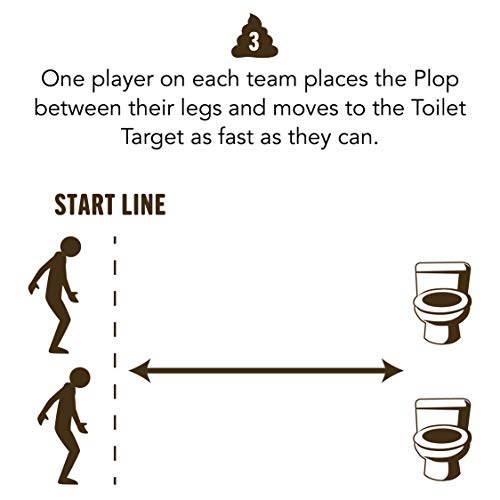 3

One player on each team places the Plop between their legs and moves to the Toilet Target as fast as they can.

START LINE