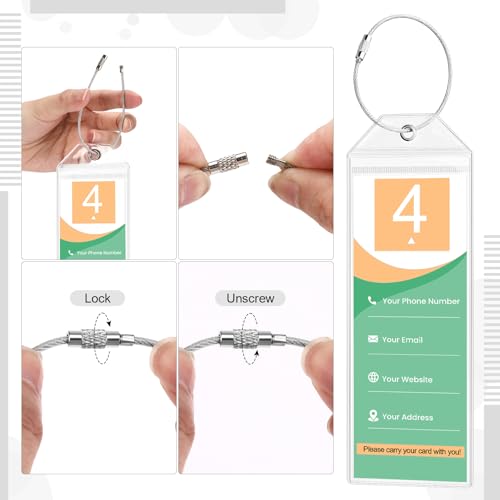 4

Your Phone Number

Lock

Unscrew

4

Your Phone Number

Your Email

Your Website

Your Address

Please carry your card with you!