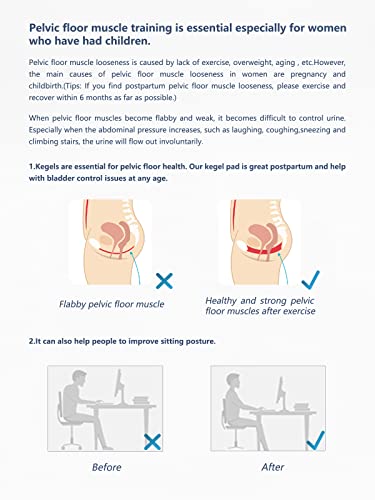 Pelvic floor muscle training is essential especially for women who have had children.

Pelvic floor muscle looseness is caused by lack of exercise, overweight, aging , etc.However, the main causes of pelvic floor muscle looseness in women are pregnancy and childbirth.(Tips: If you find postpartum pelvic floor muscle looseness, please exercise and recover within 6 months as far as possible.)

When pelvic floor muscles become flabby and weak, it becomes difficult to control urine. Especially when the abdominal pressure increases, such as laughing, coughing,sneezing and climbing stairs, the urine will flow out involuntarily.

1.Kegels are essential for pelvic floor health. Our kegel pad is great postpartum and help with bladder control issues at any age.

Flabby pelvic floor muscle

Healthy and strong pelvic floor muscles after exercise

2.It can also help people to improve sitting posture.

Before

After