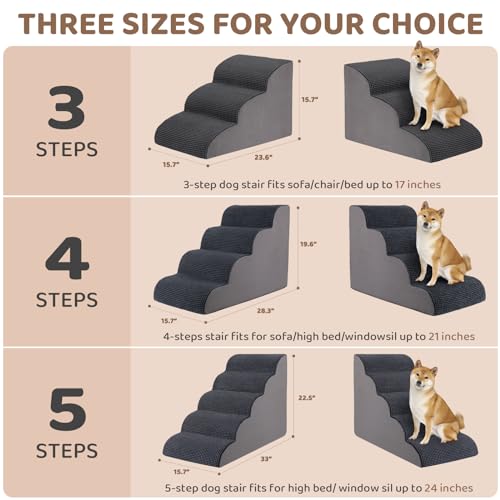 THREE SIZES FOR YOUR CHOICE

3
STEPS

15.7"
15.7"
23.6"

3-step dog stair fits sofa/chair/bed up to 17 inches

4
STEPS

19.6"
15.7"
28.3"

4-steps stair fits for sofa/high bed/windowsil up to 21 inches

5
STEPS

22.5"
15.7"
33"

5-step dog stair fits for high bed/ window sil up to 24 inches