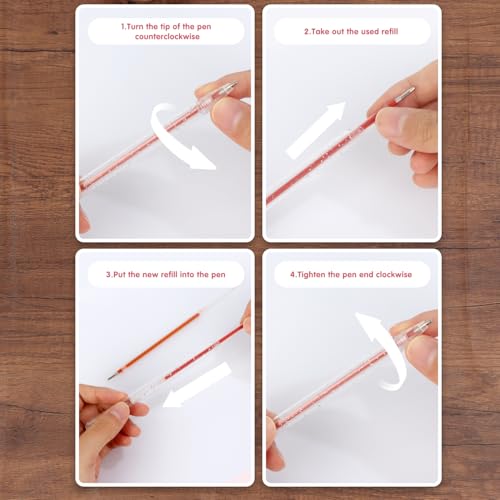 1.Turn the tip of the pen counterclockwise

2.Take out the used refill

3.Put the new refill into the pen

4.Tighten the pen end clockwise